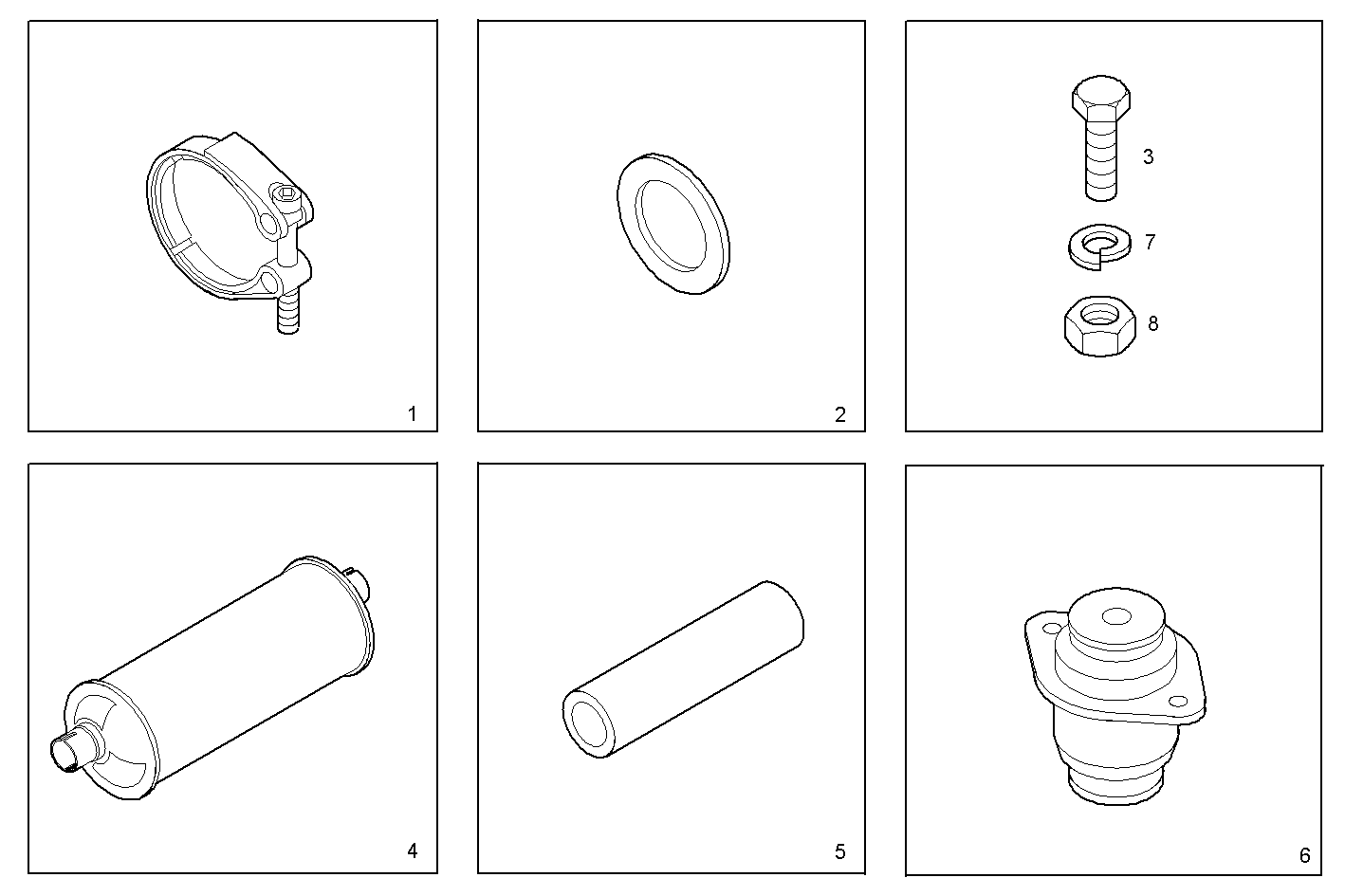 1

2

3

7

8

4

5

6