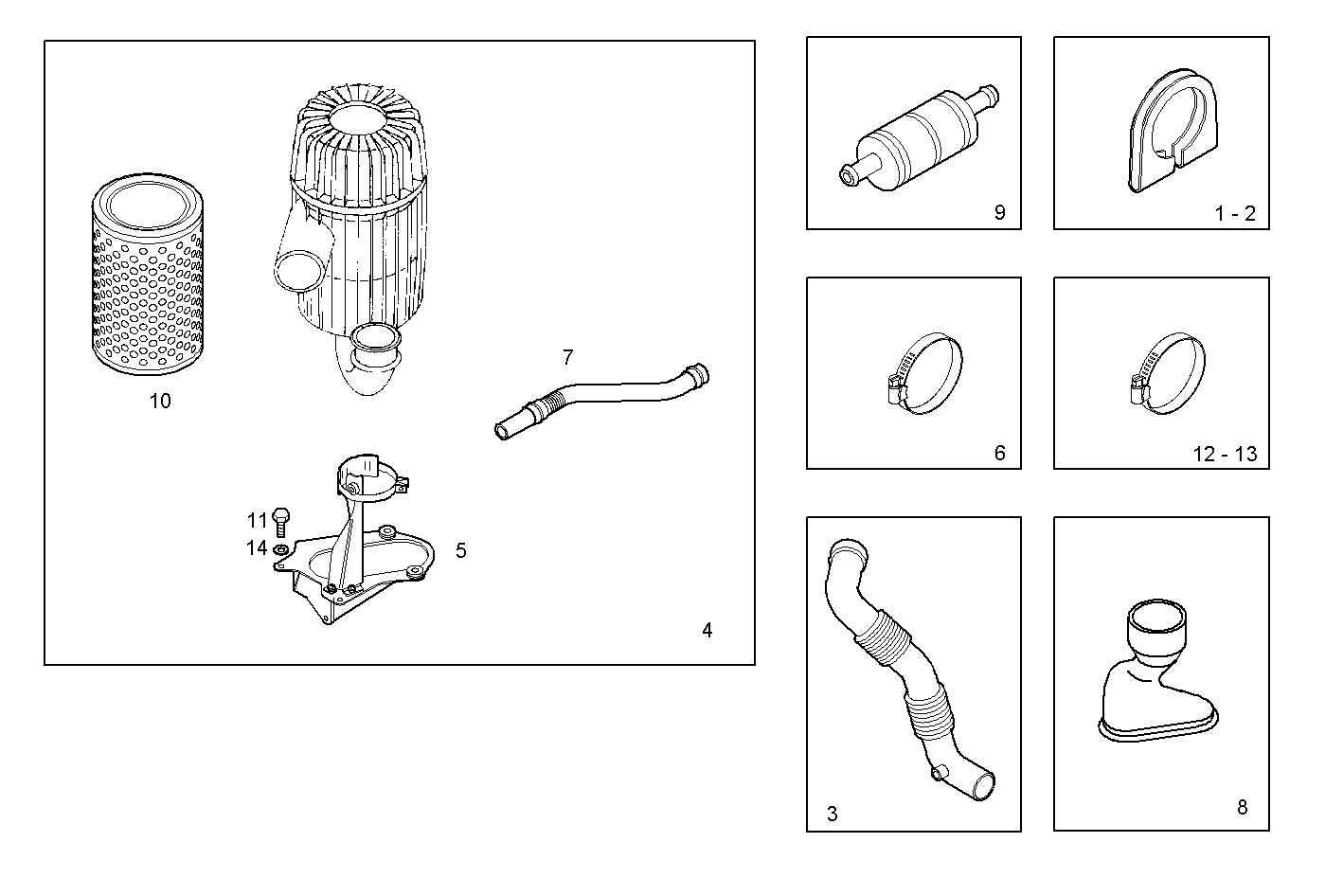 10

7

11

14

5

4

9

1 - 2

6

12 - 13

3

8