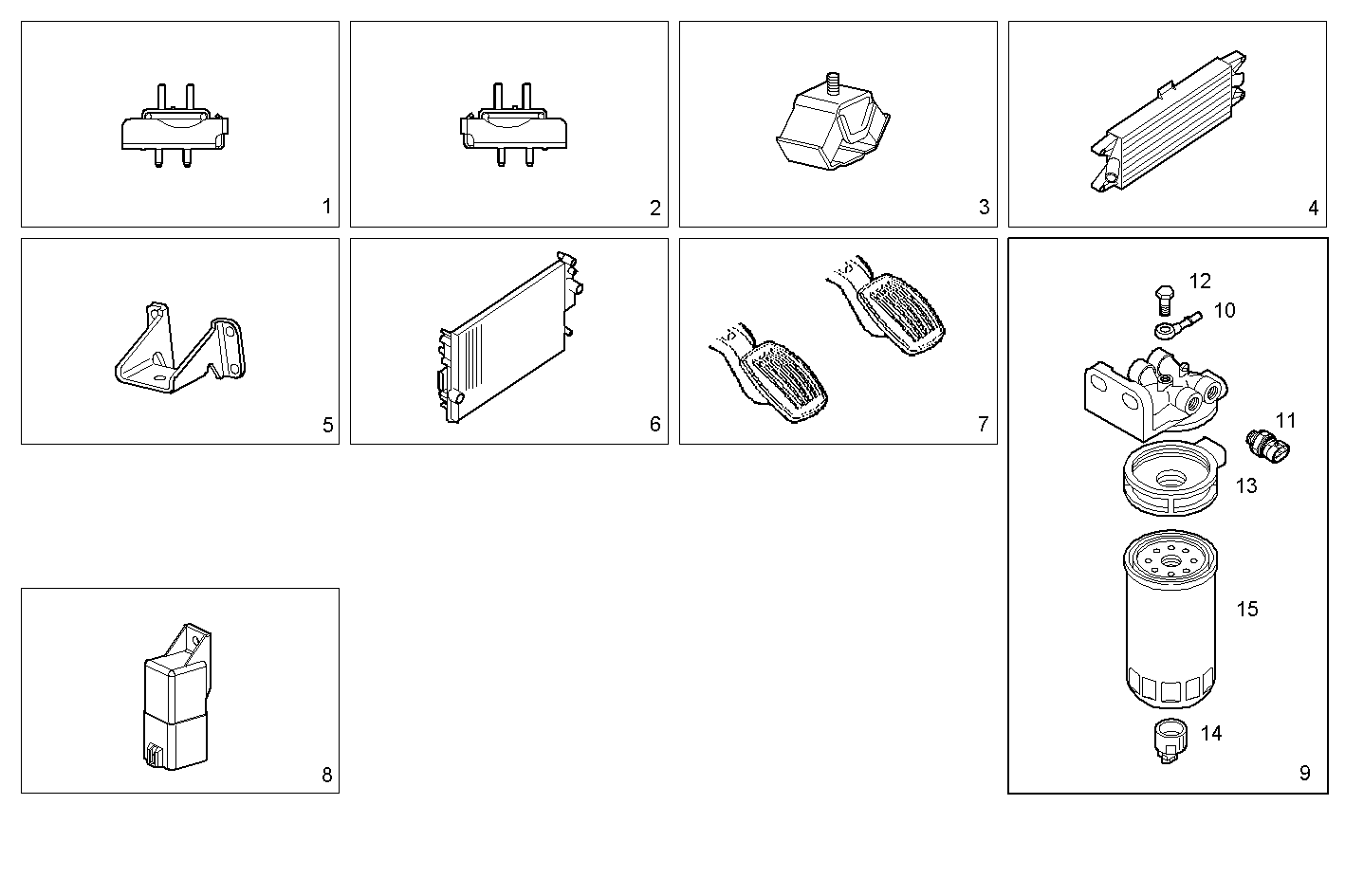 1

2

3

4

5

6

7

12
10
11
13
15
14
9

8