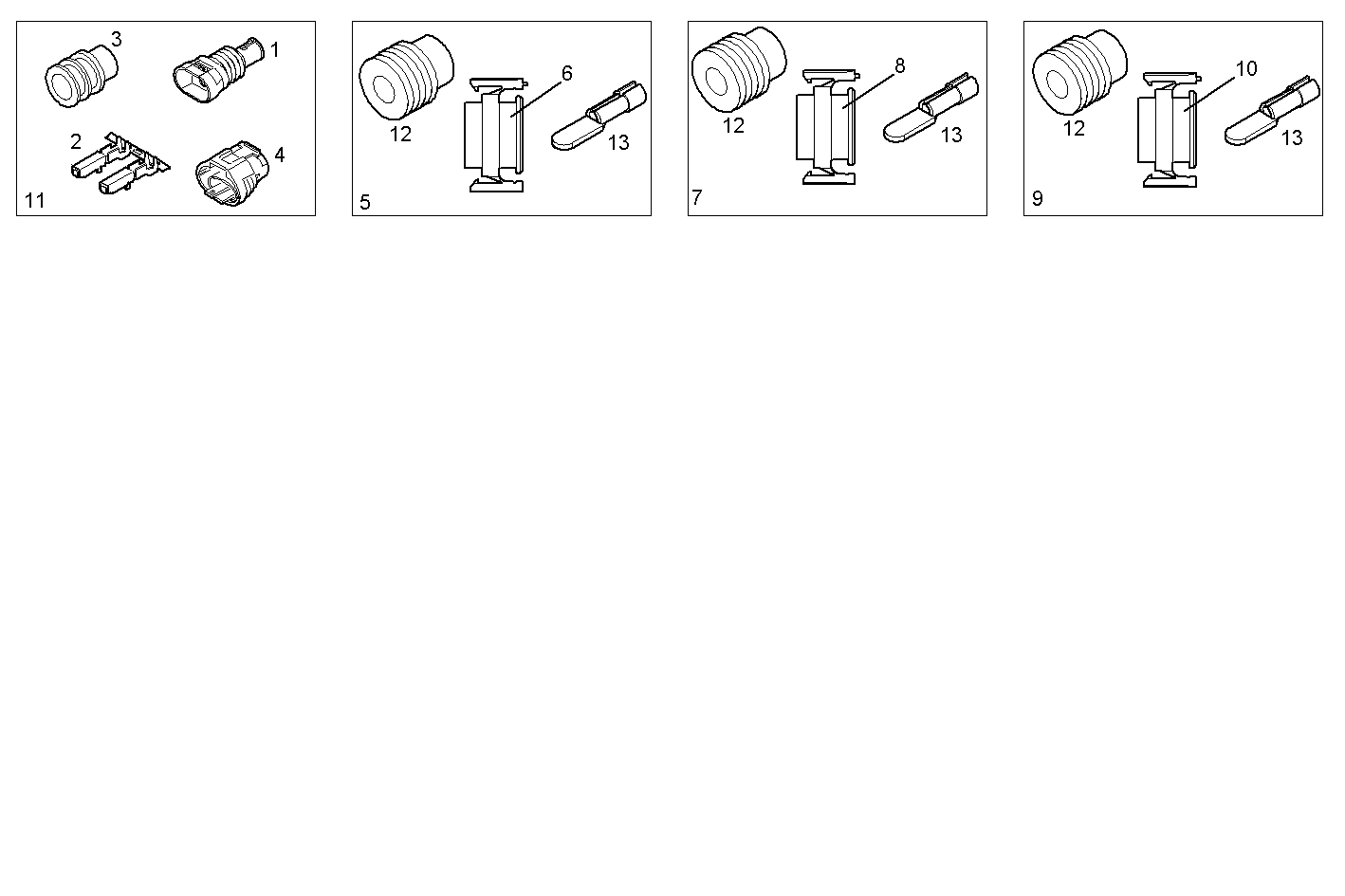 3
1
2
4
11

6
12
13
5

8
12
13
7

10
12
13
9