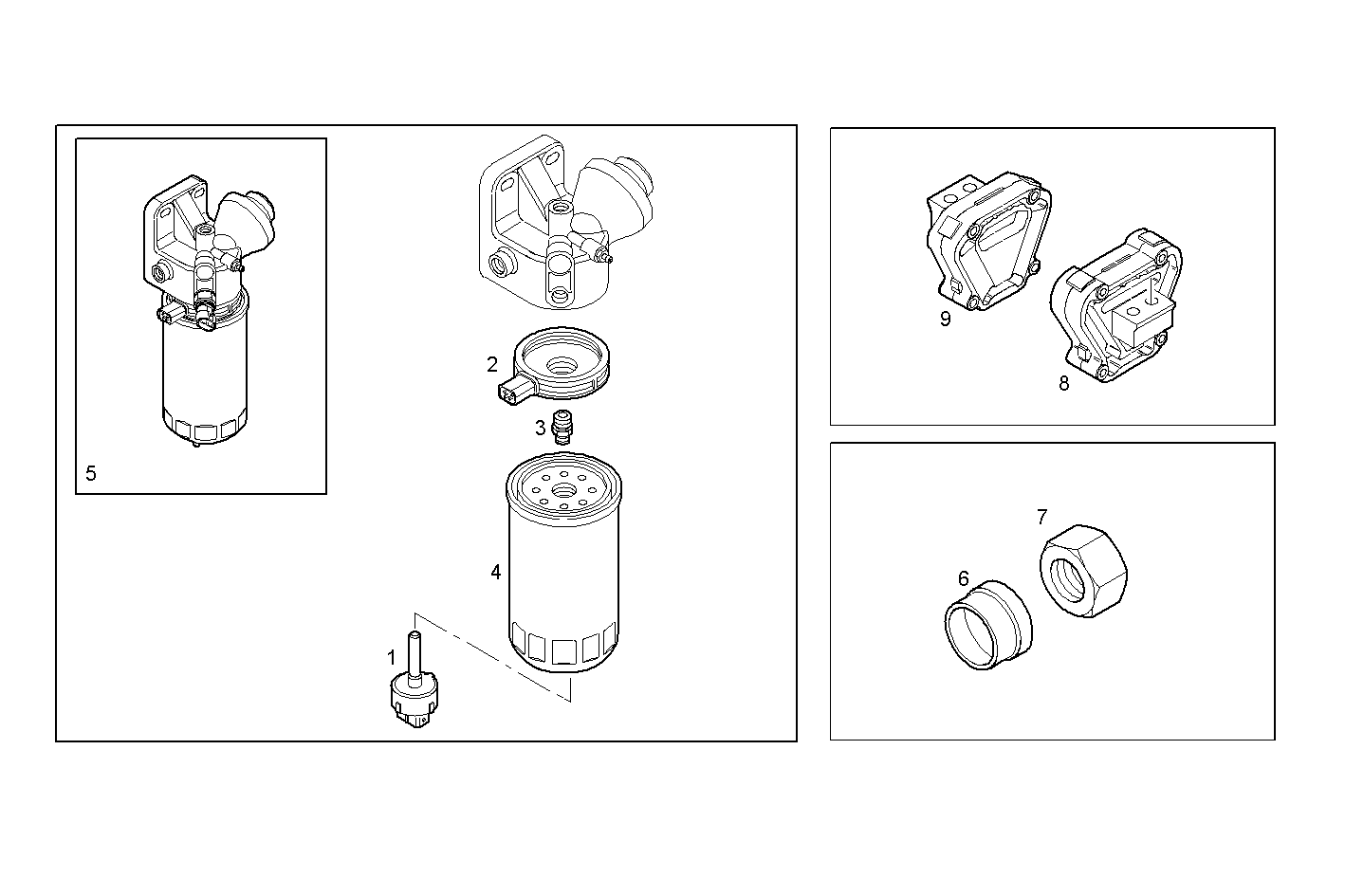 5

2

3

4

1

9

8

7

6