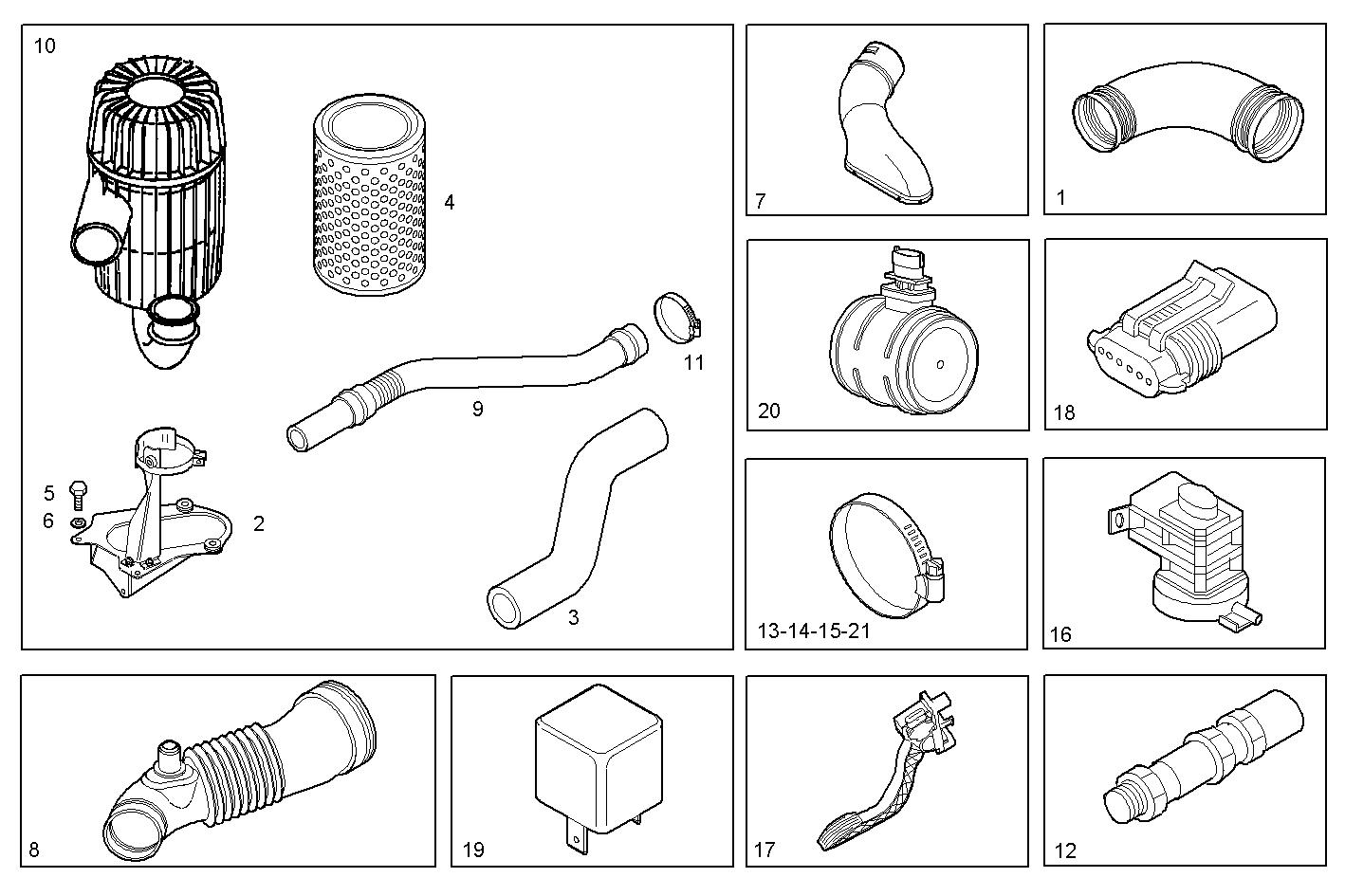 10
4
11
9
5
6
2
3
7
1
20
18
13-14-15-21
16
8
19
17
12