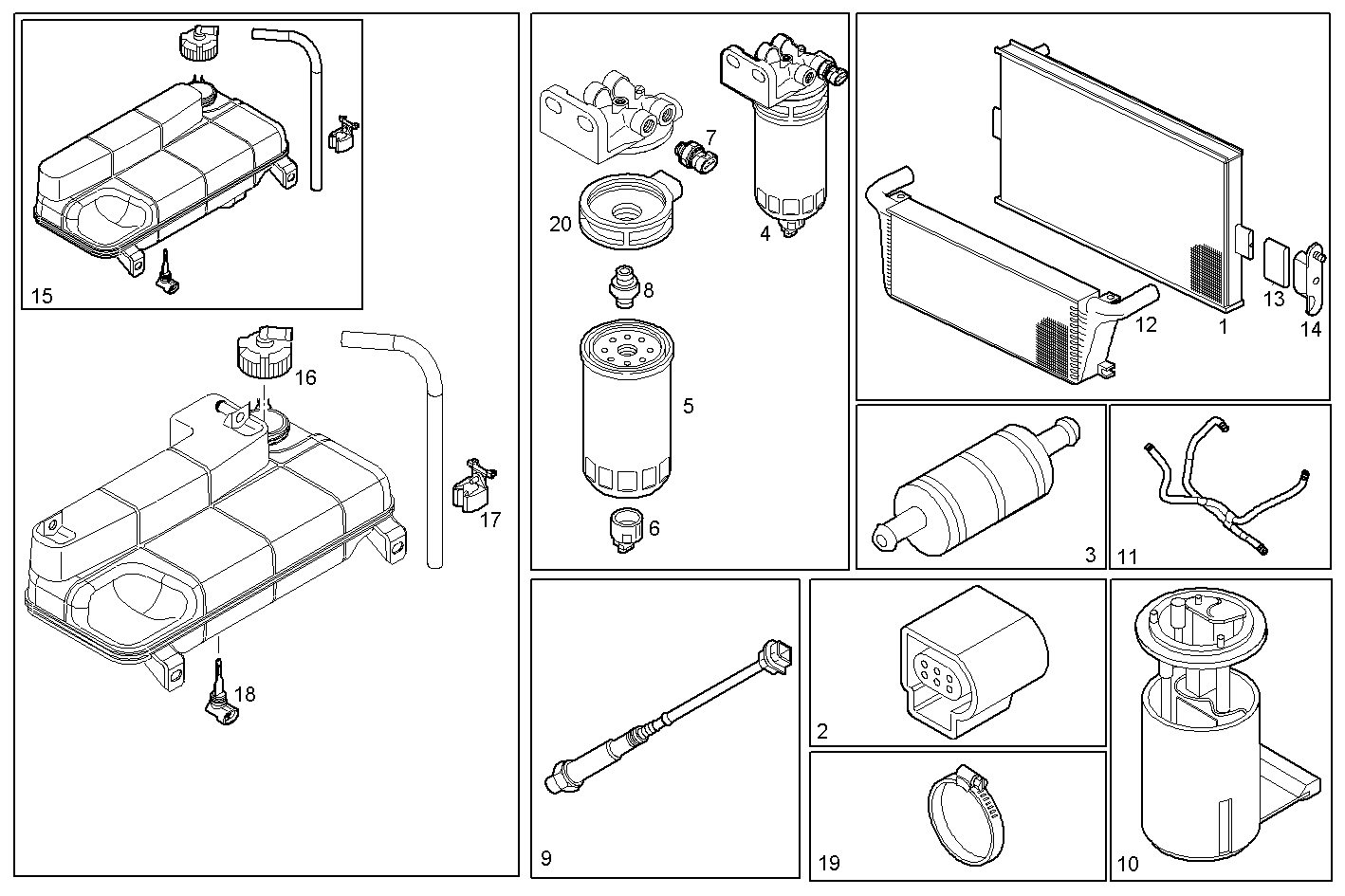 15
16
17
18
7
20
4
8
5
6
12
1
13
14
3
11
9
2
19
10