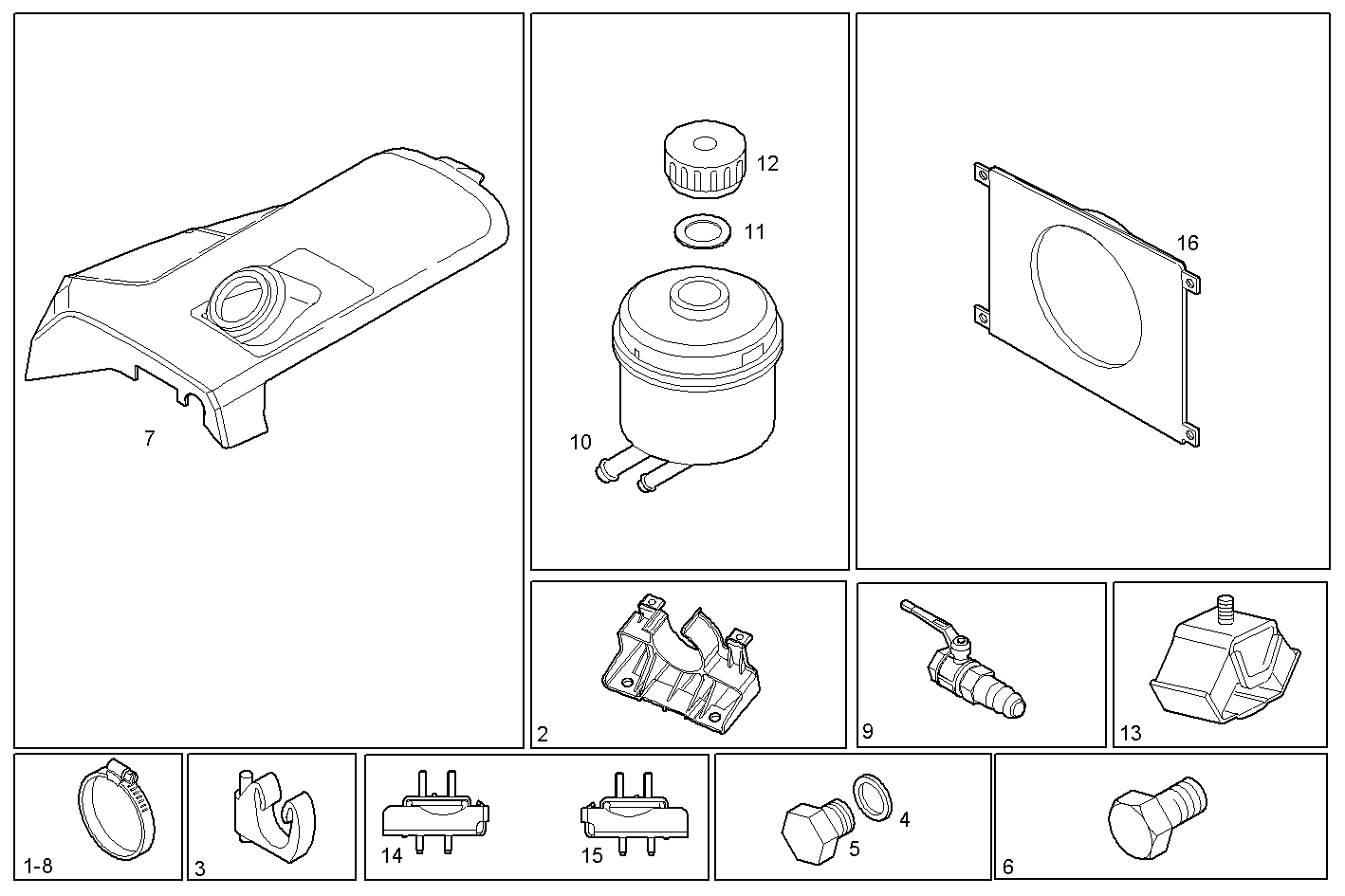 7

12

11

10

16

2

9

13

1-8

3

14

15

4

5

6