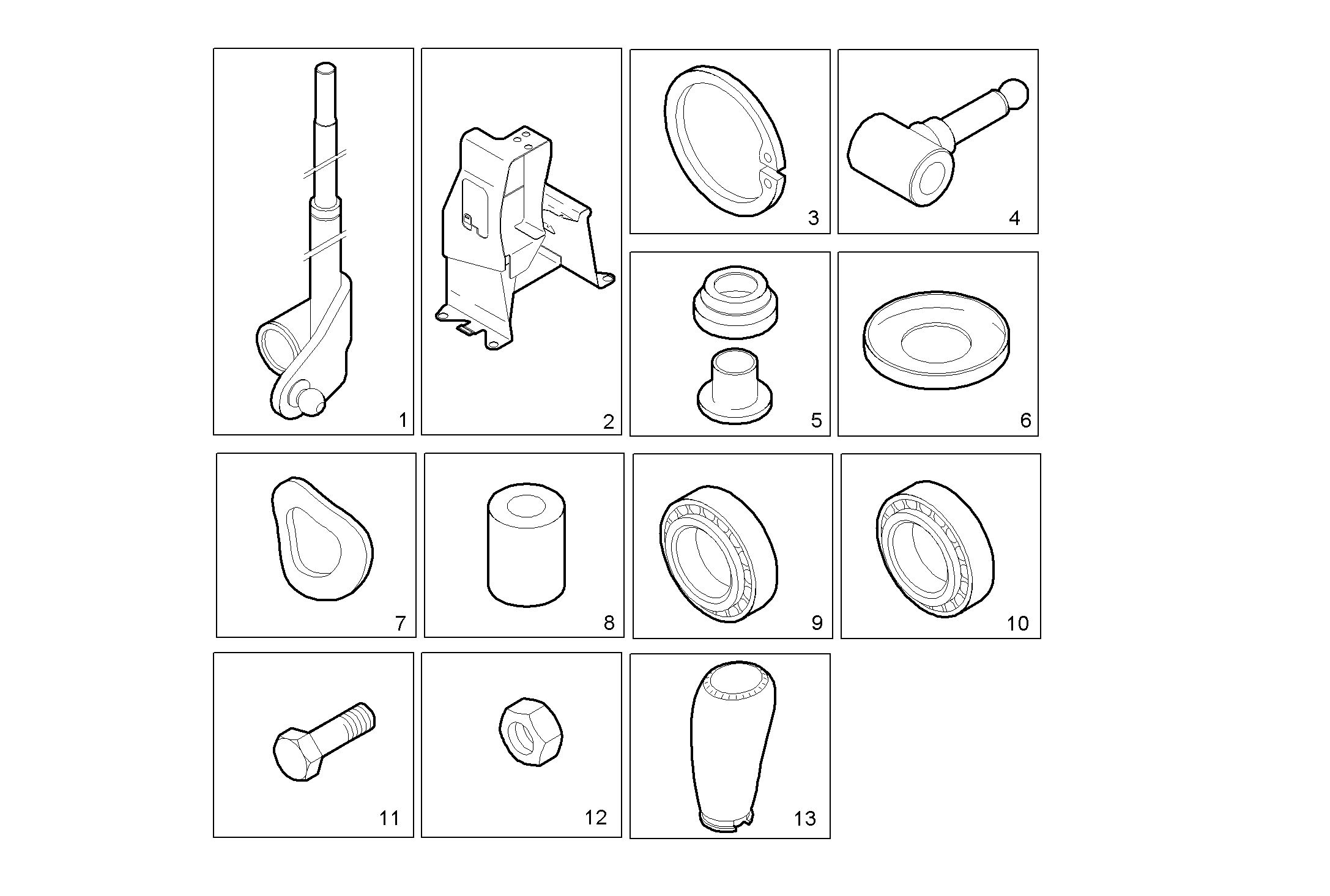 1
2
3
4
5
6
7
8
9
10
11
12
13