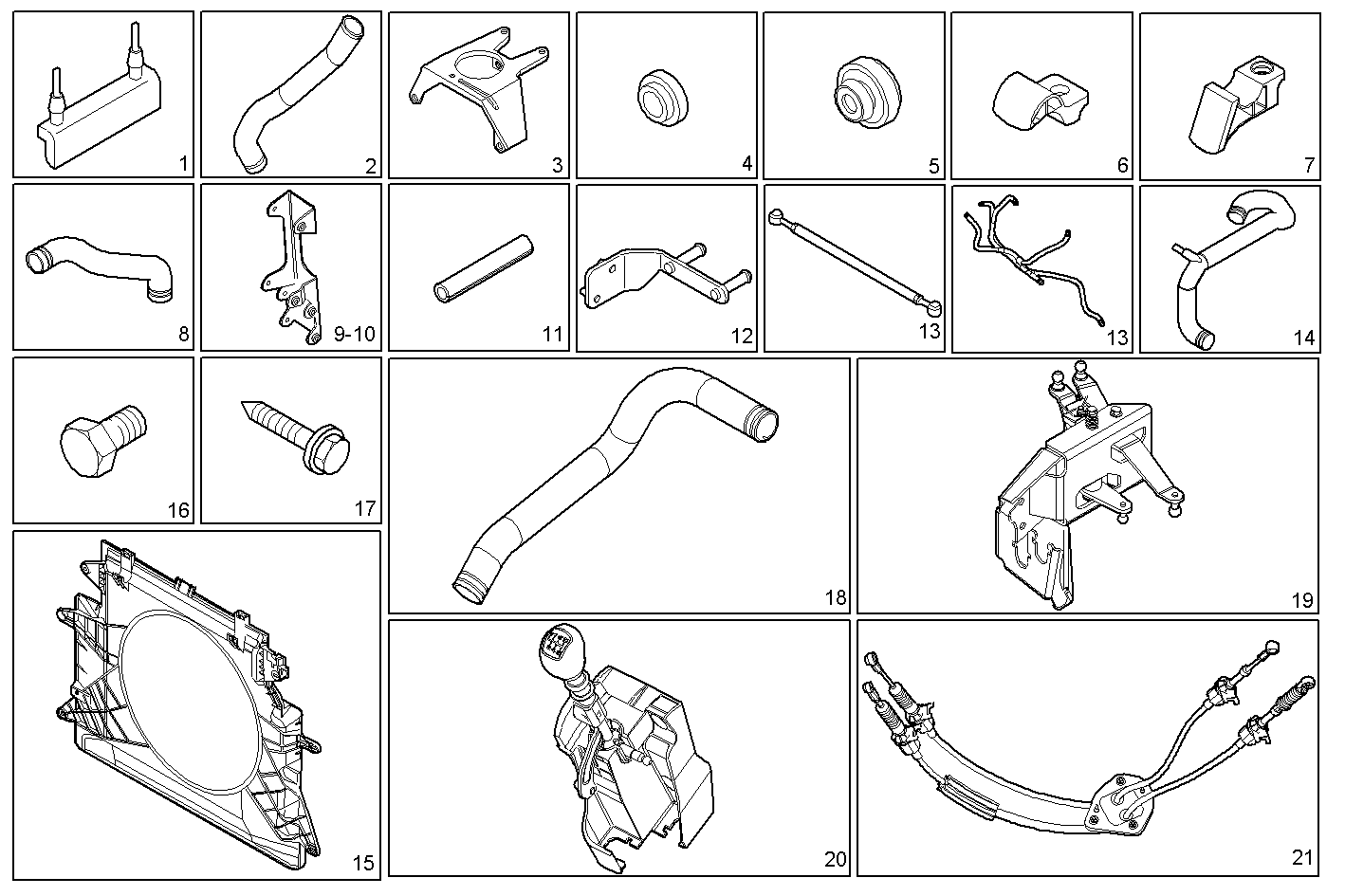 1
2
3
4
5
6
7
8
9-10
11
12
13
13
14
16
17
18
19
15
20
21