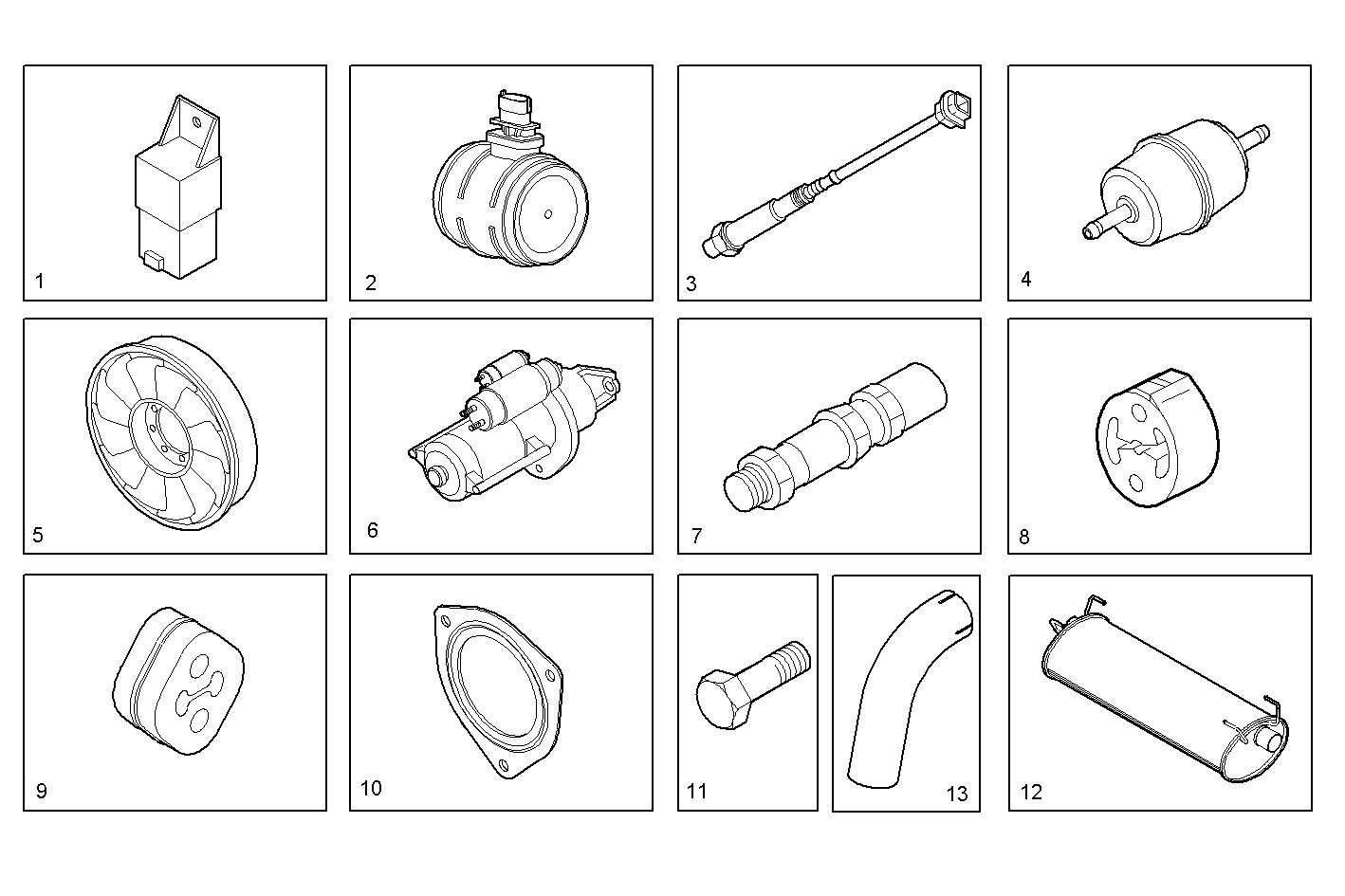 1

2

3

4

5

6

7

8

9

10

11

13

12