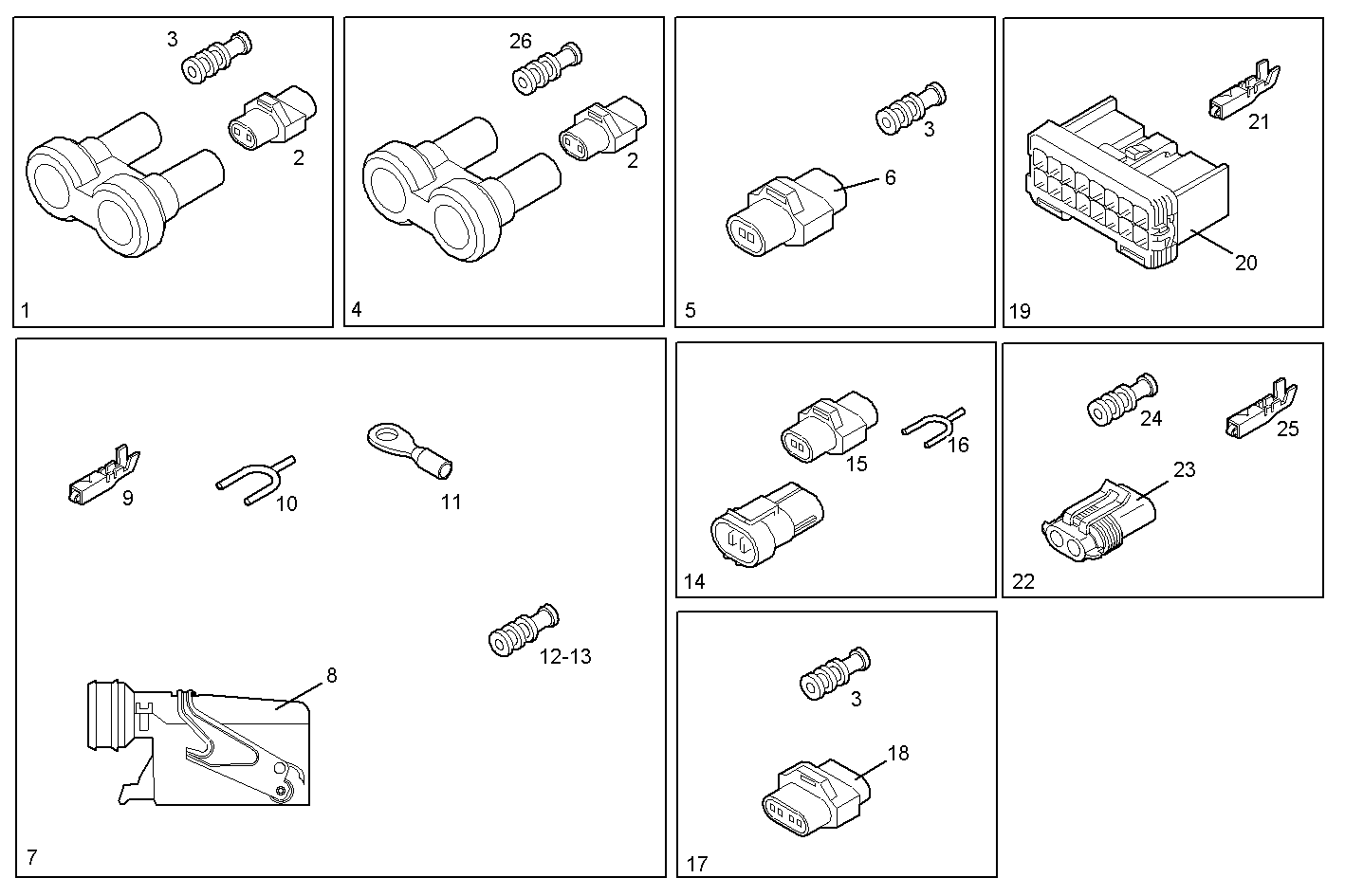 3
2
1

26
2
4

3
6
5

21
20
19

9
10
11
12-13
8
7

15
16
14

24
25
23
22

3
18
17