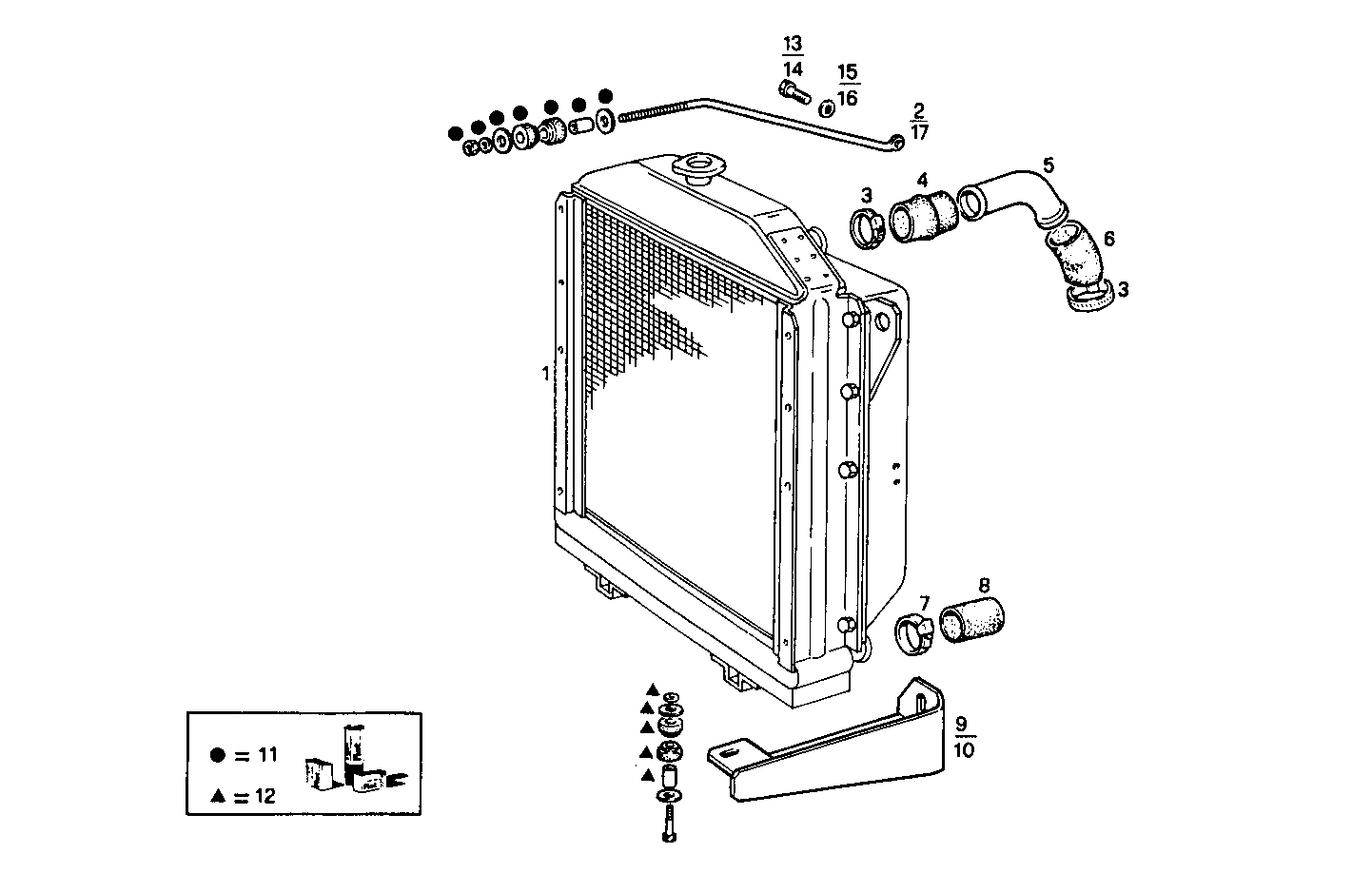 13
14
15
16
2
17
3
4
5
6
3
1
7
8
9
10
● = 11
▲ = 12