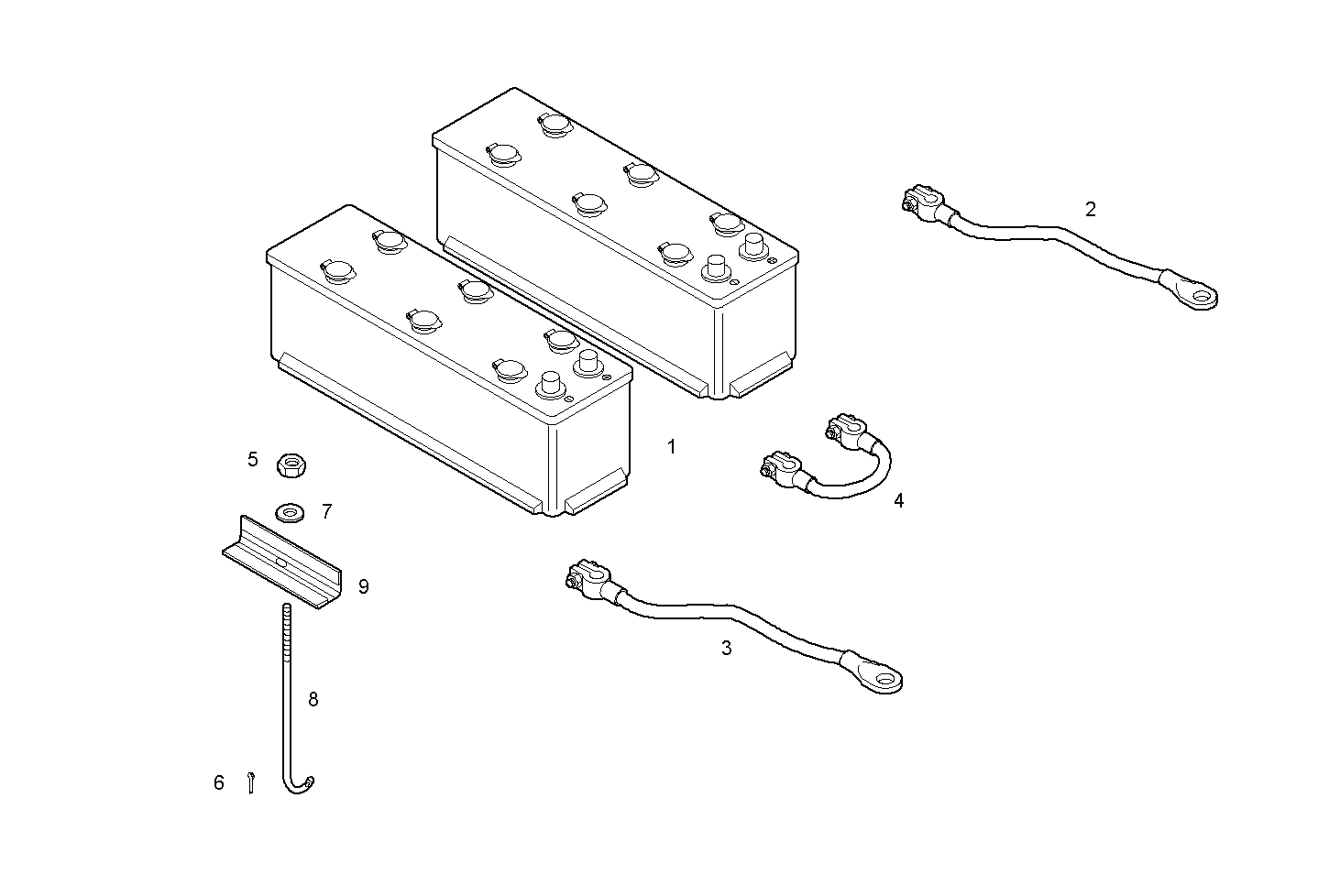 2

1

5

4

7

9

3

8

6