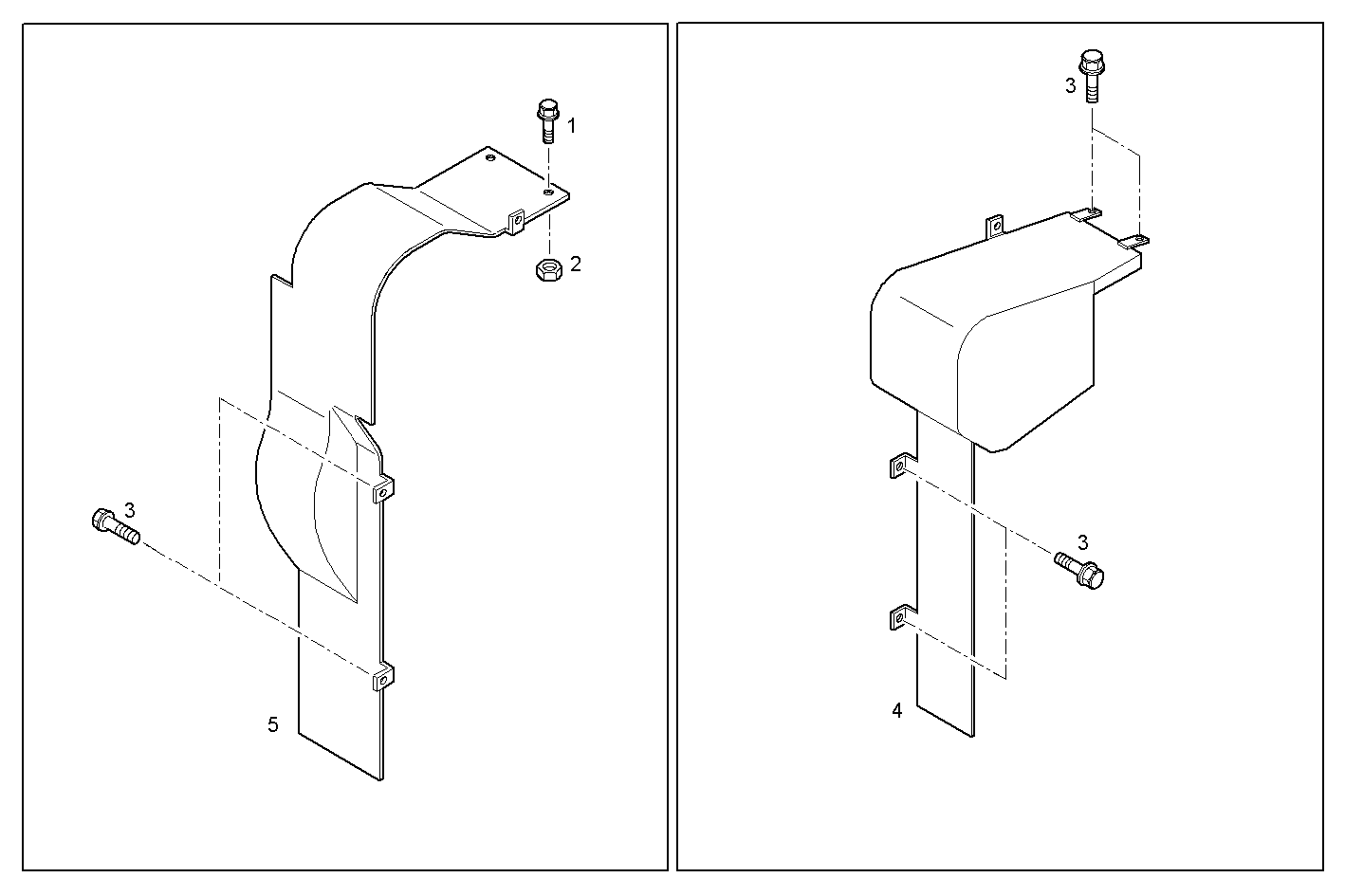 1
2
3
5

3
3
4