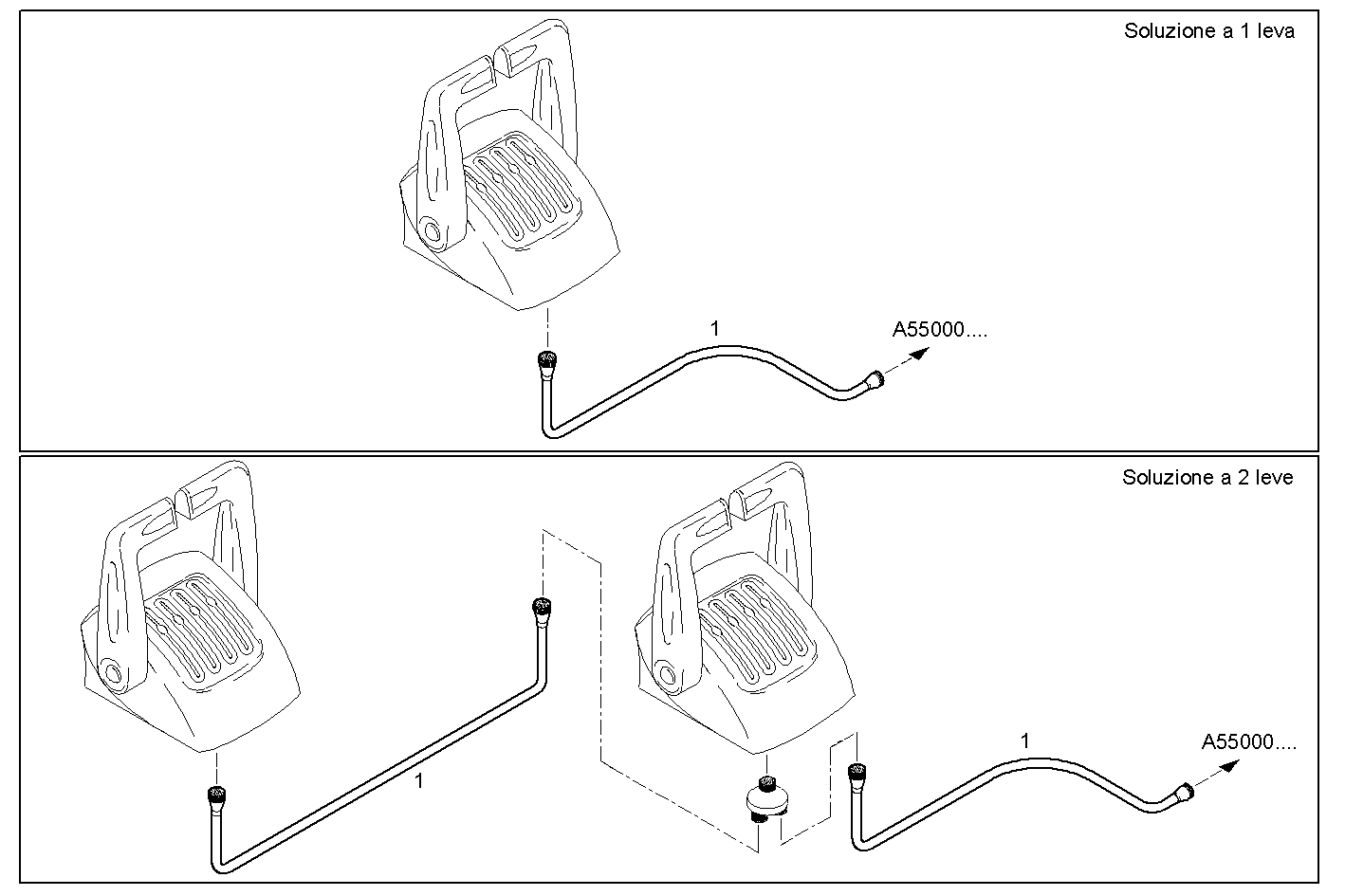 Soluzione a 1 leva

1

A55000....

Soluzione a 2 leve

1

1

A55000....